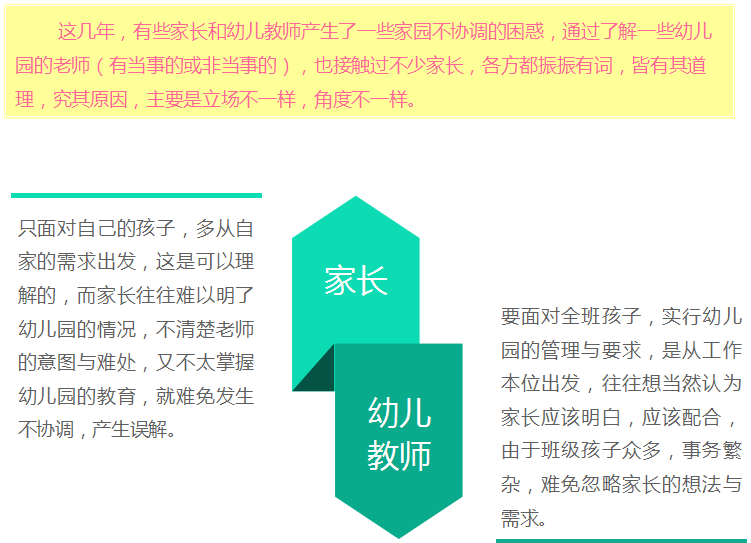 这几年，有些家长和幼儿教师产生了一些家园不协调的困惑，通过了解一些幼儿园的老师（有当事的或非当事的），也接触过不少家长，各方都振振有词，皆有其道理，究其原因，主要是立场不一样，角度不一样。

只面对自己的孩子，多从自家的需求出发，这是可以理解的，而家长往往难以明了幼儿园的情况，不清楚老师的意图与难处，又不太掌握幼儿园的教育，就难免发生不协调，产生误解。

家长

幼儿教师

要面对全班孩子，实行幼儿园的管理与要求，是从工作本位出发，往往想当然认为家长应该明白，应该配合，由于班级孩子众多，事务繁杂，难免忽略家长的想法与需求。